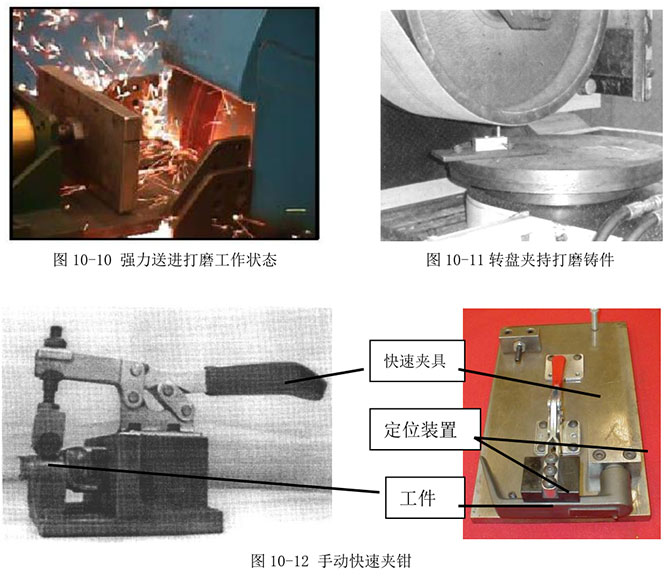 图 10-10 强力送进打磨工作状态

图 10-11 转盘夹持打磨铸件

快速夹具

定位装置

工件

图 10-12 手动快速夹钳